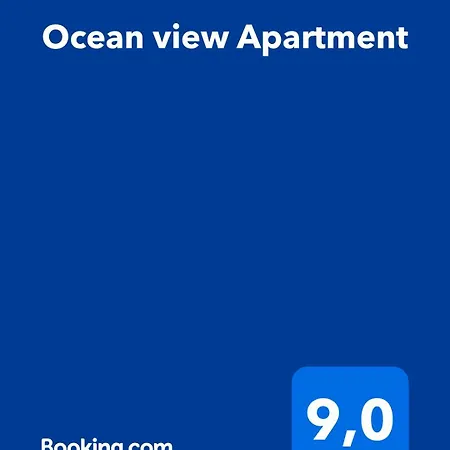 Ocean view Apartment

9,0

Booking.com